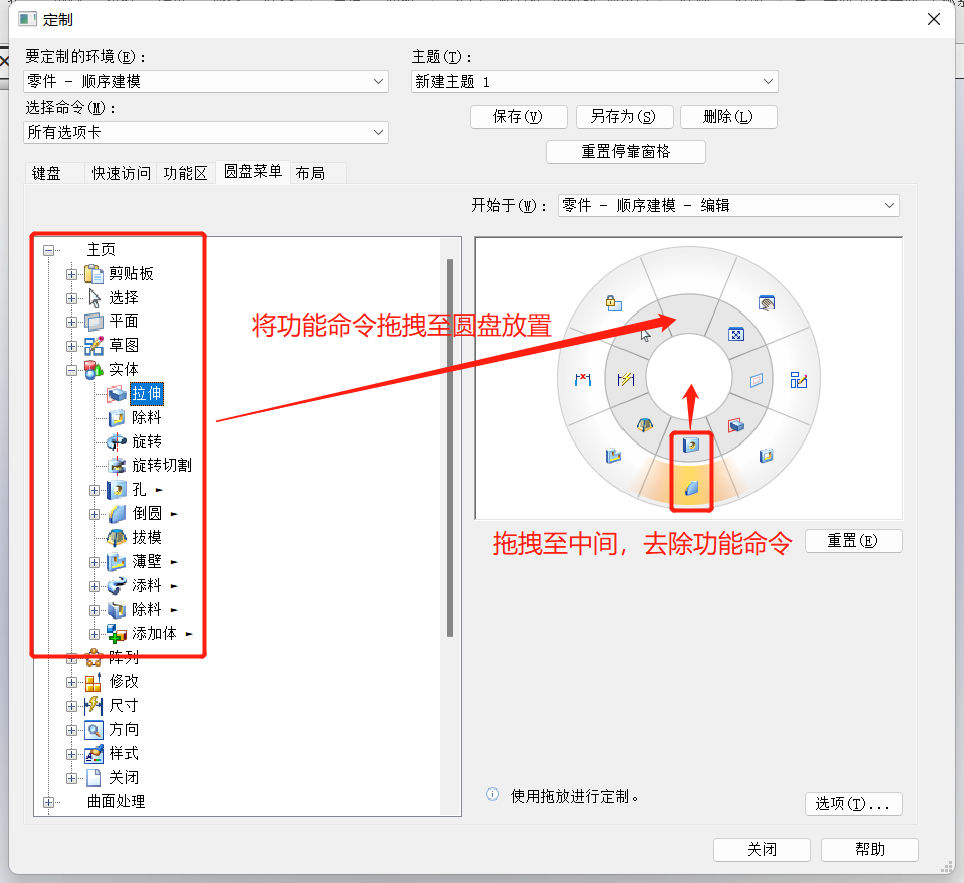 定制

要定制的环境(E)：
零件 - 顺序建模
选择命令(M)：
所有选项卡

主题(T)：
新建主题 1
保存(V)
另存为(S)
删除(L)
重置停靠窗格

键盘
快速访问
功能区
圆盘菜单
布局

开始于(W)：
零件 - 顺序建模 - 编辑

主页
剪贴板
选择
平面
草图
实体
拉伸
除料
旋转
旋转切割
孔
倒圆
拔模
薄壁
添料
除料
添加体
阵列
修改
尺寸
方向
样式
关闭
曲面处理

将功能命令拖拽至圆盘放置

拖拽至中间，去除功能命令

重置(E)

使用拖放进行定制。

选项(T)...

关闭
帮助